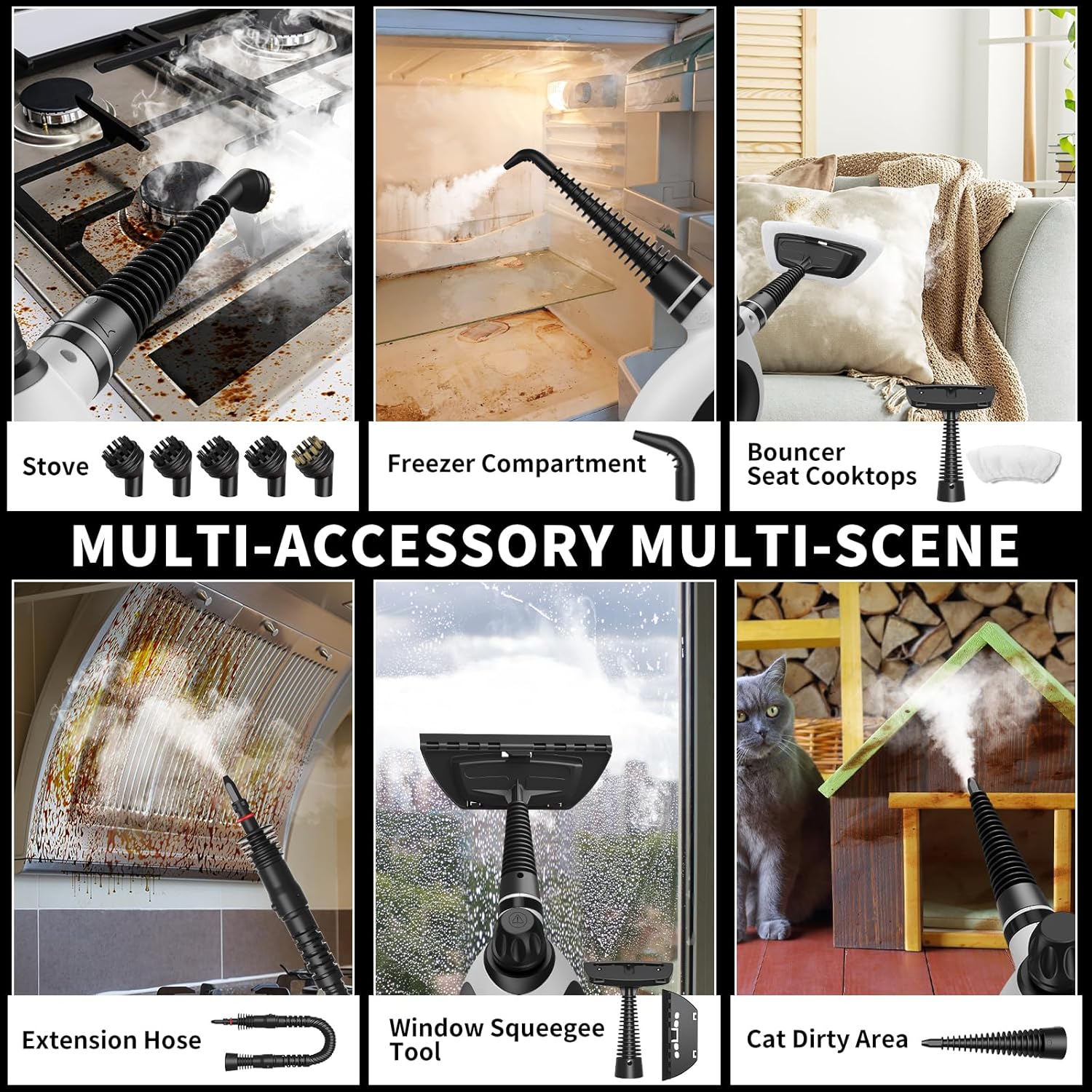 Stove

Freezer Compartment

Bouncer Seat Cooktops

MULTI-ACCESSORY MULTI-SCENE

Extension Hose

Window Squeegee Tool

Cat Dirty Area