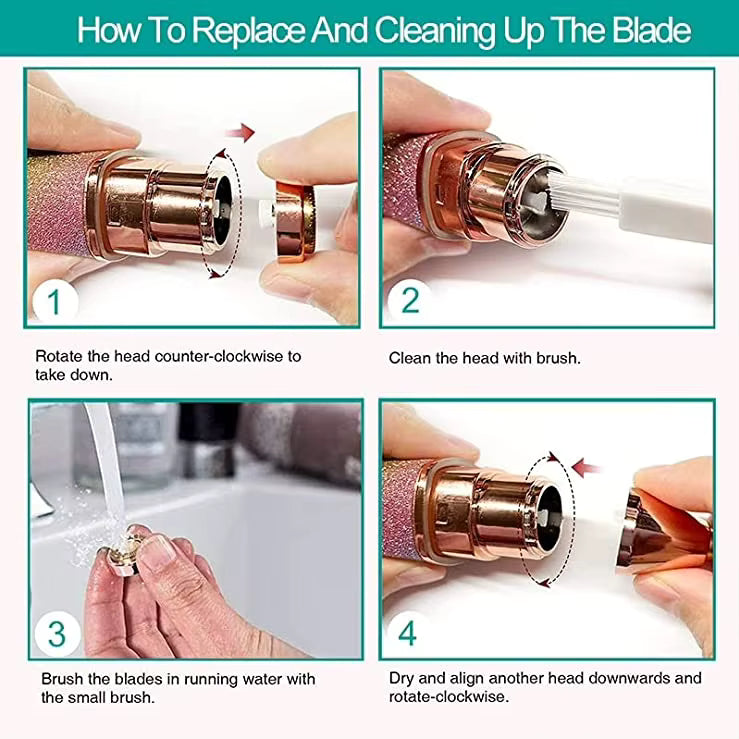 How To Replace And Cleaning Up The Blade

1

Rotate the head counter-clockwise to take down.

2

Clean the head with brush.

3

Brush the blades in running water with the small brush.

4

Dry and align another head downwards and rotate-clockwise.