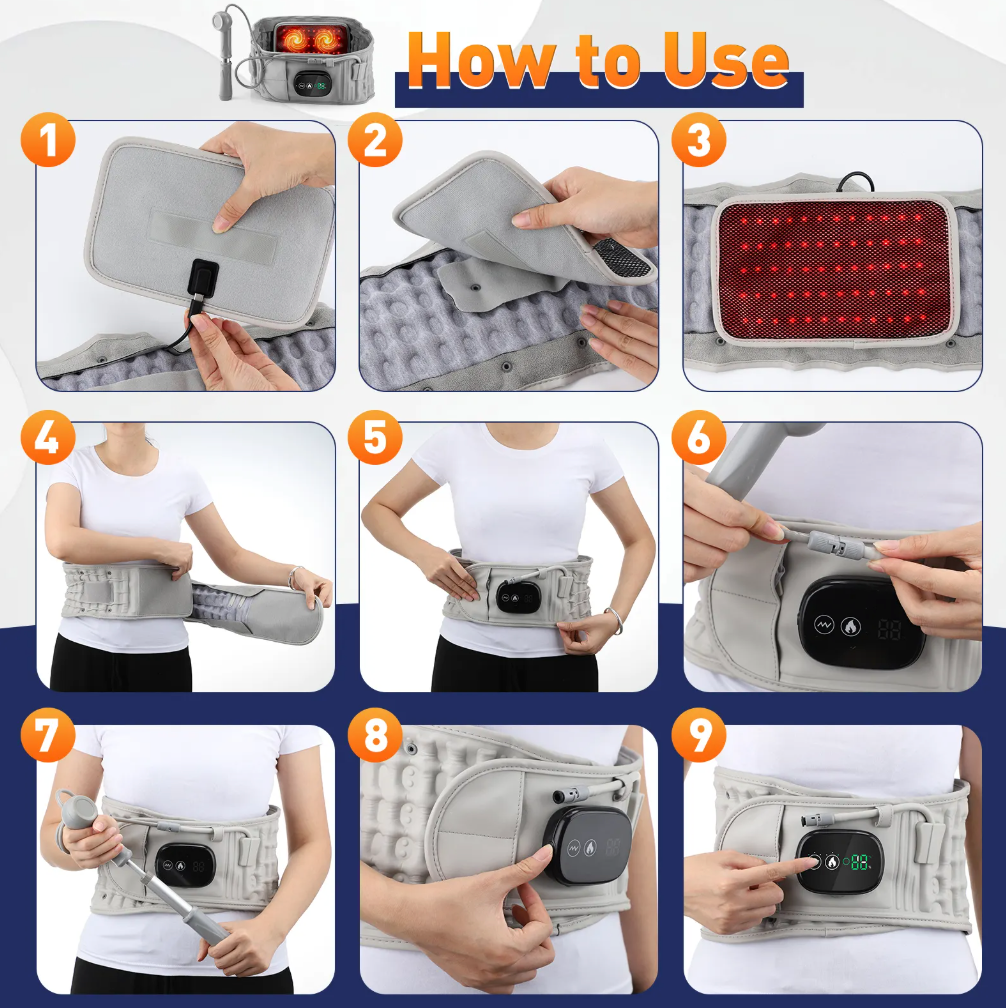 How to Use

1

2

3

4

5

6

88

7

8

9

88