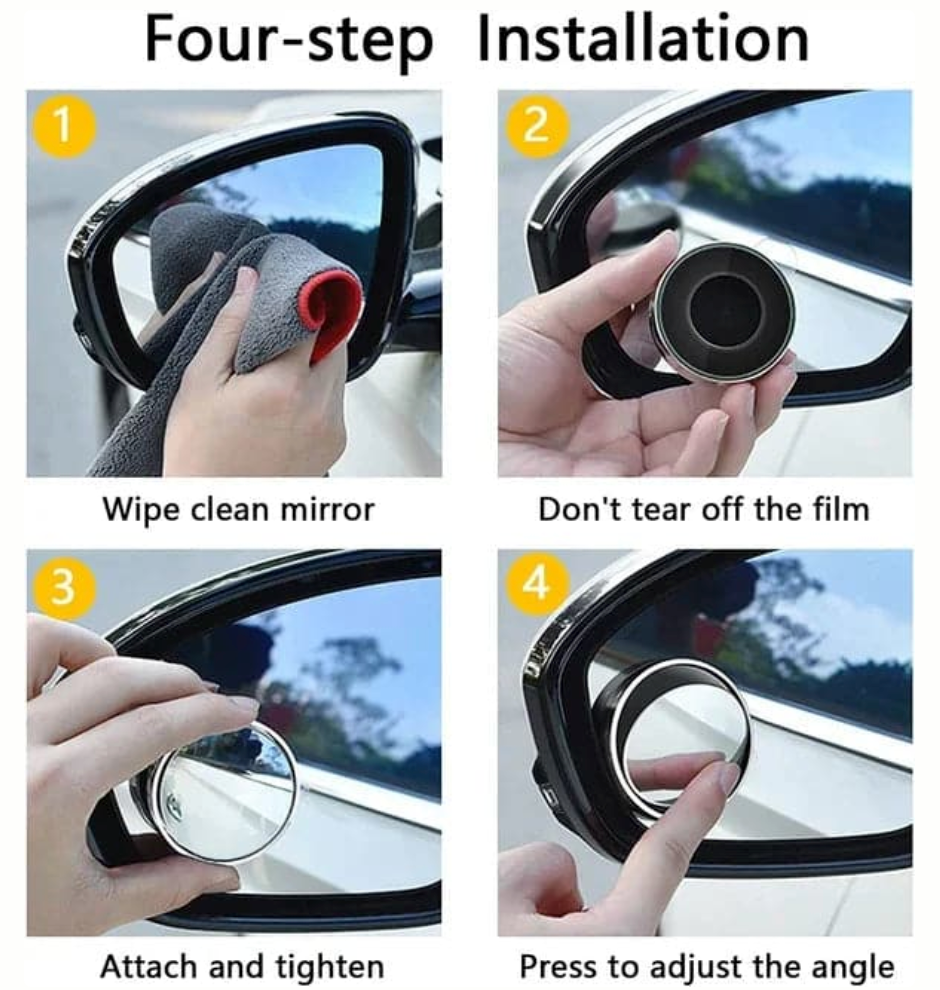 Four-step Installation

1

Wipe clean mirror

2

Don't tear off the film

3

Attach and tighten

4

Press to adjust the angle